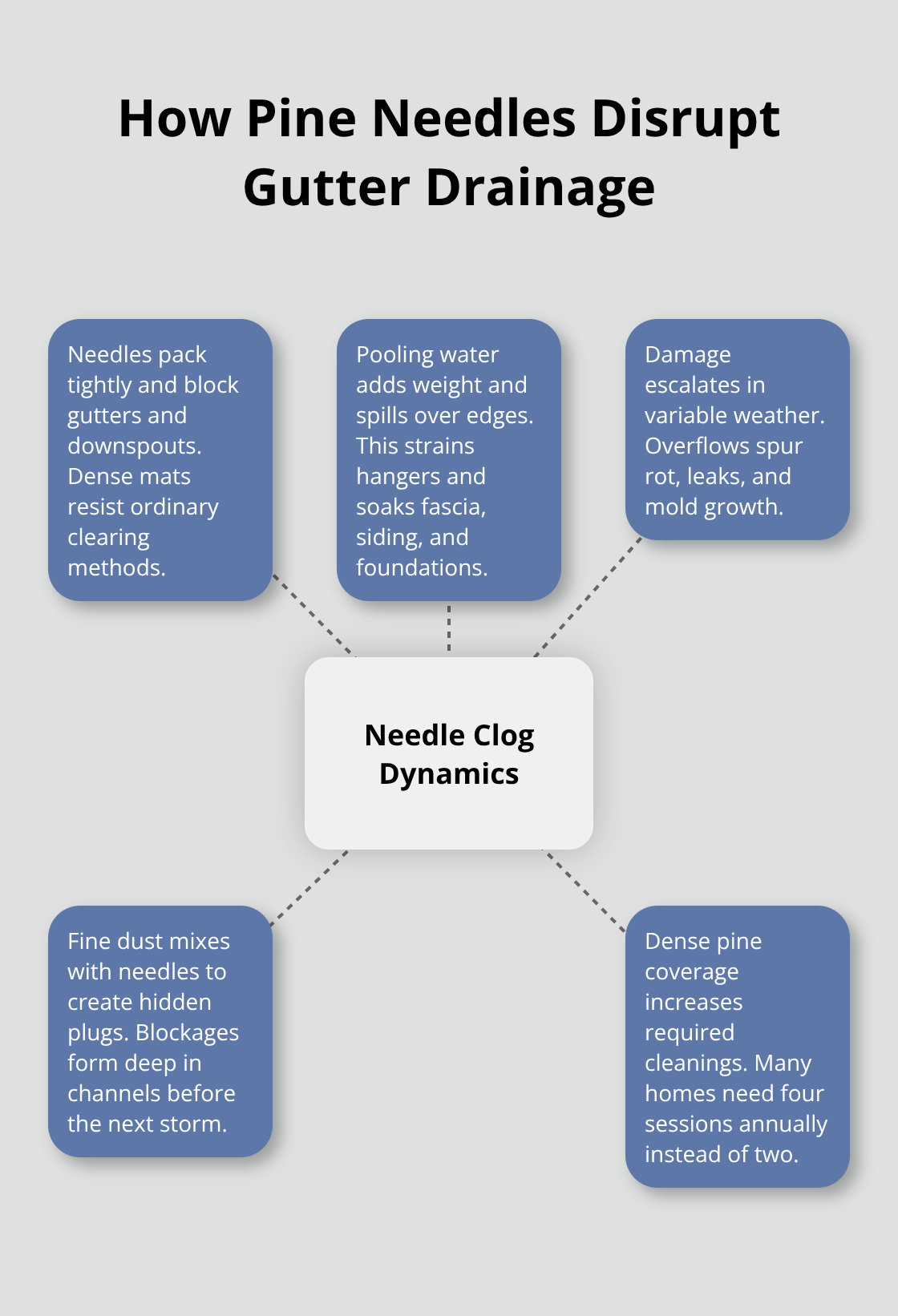 How Pine Needles Disrupt Gutter Drainage

Needles pack tightly and block gutters and downspouts. Dense mats resist ordinary clearing methods.

Pooling water adds weight and spills over edges. This strains hangers and soaks fascia, siding, and foundations.

Damage escalates in variable weather. Overflows spur rot, leaks, and mold growth.

Needle Clog Dynamics

Fine dust mixes with needles to create hidden plugs. Blockages form deep in channels before the next storm.

Dense pine coverage increases required cleanings. Many homes need four sessions annually instead of two.